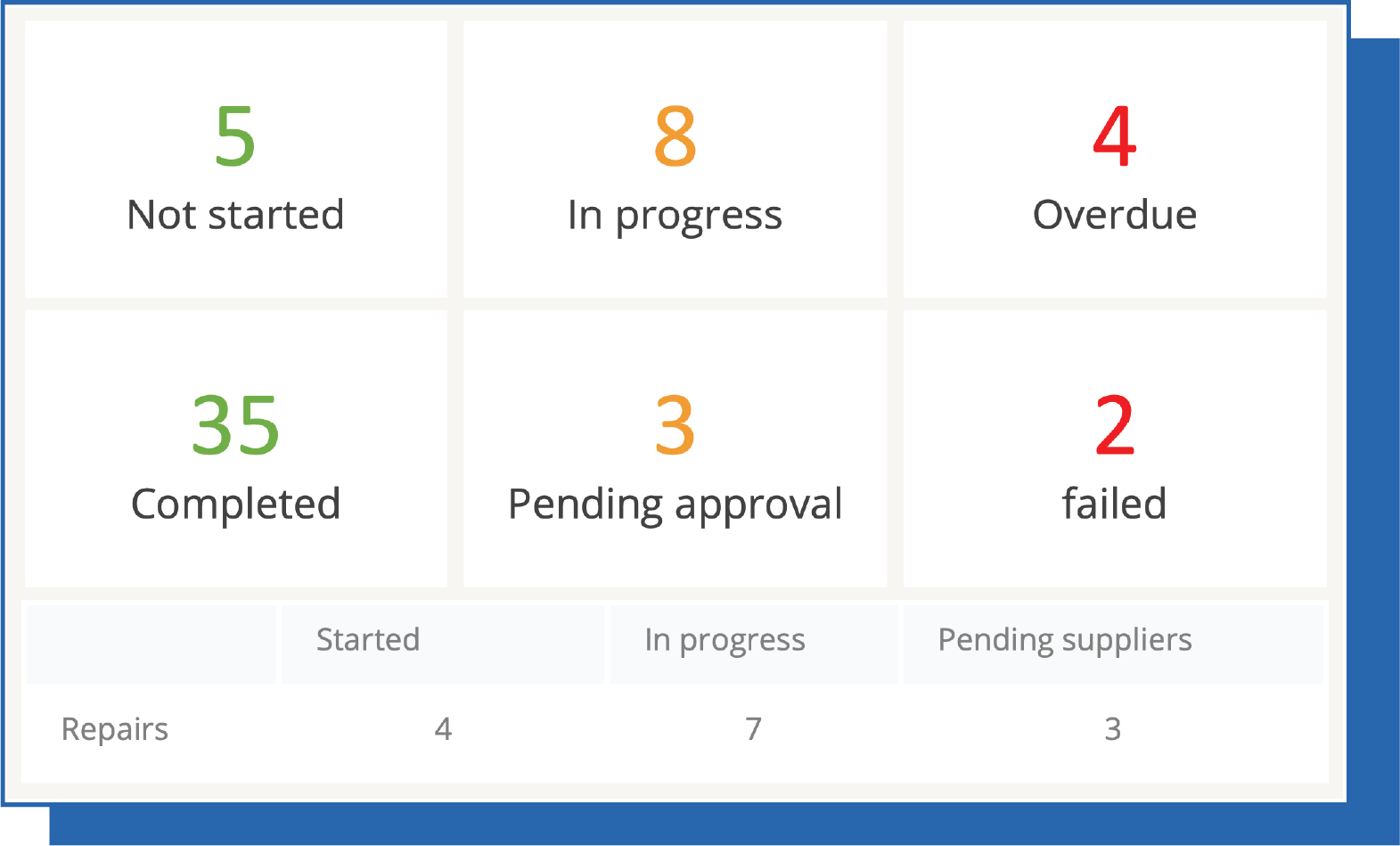 5
Not started

8
In progress

4
Overdue

35
Completed

3
Pending approval

2
failed

| | Started | In progress | Pending suppliers |
|---|---|---|---|
| Repairs | 4 | 7 | 3 |