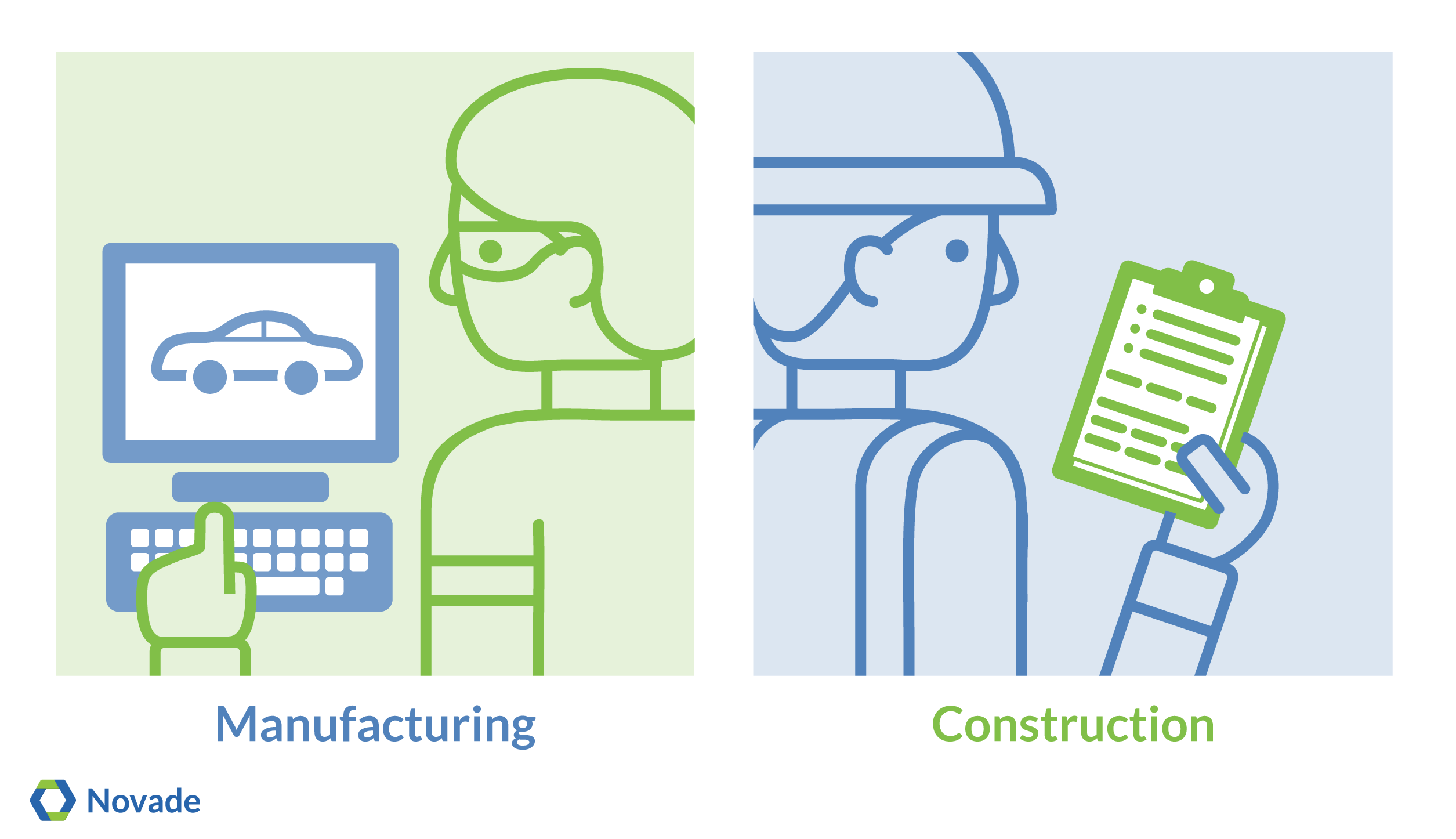 Manufacturing

Construction

Novade