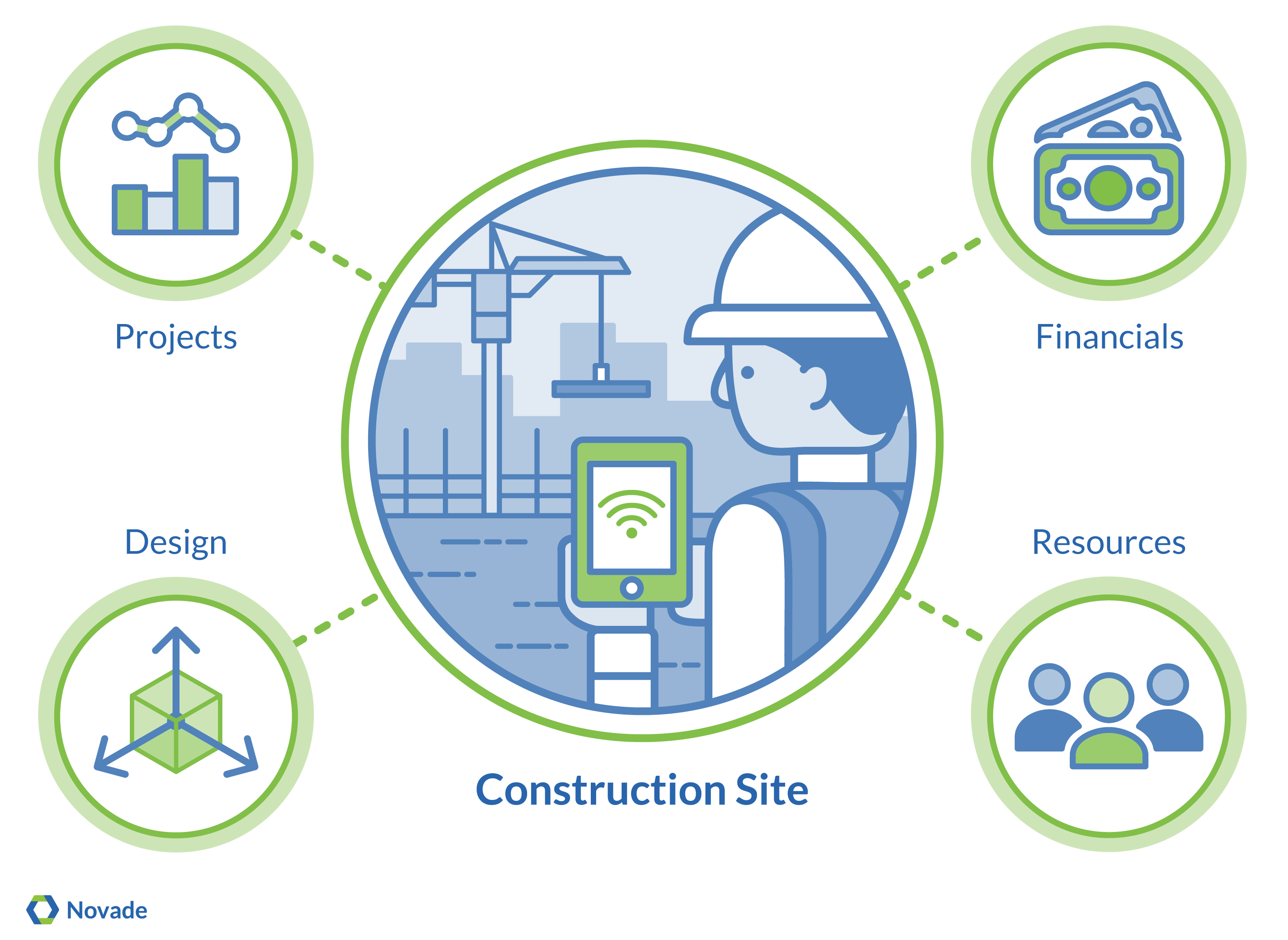 Projects

Financials

Design

Resources

Construction Site

Novade