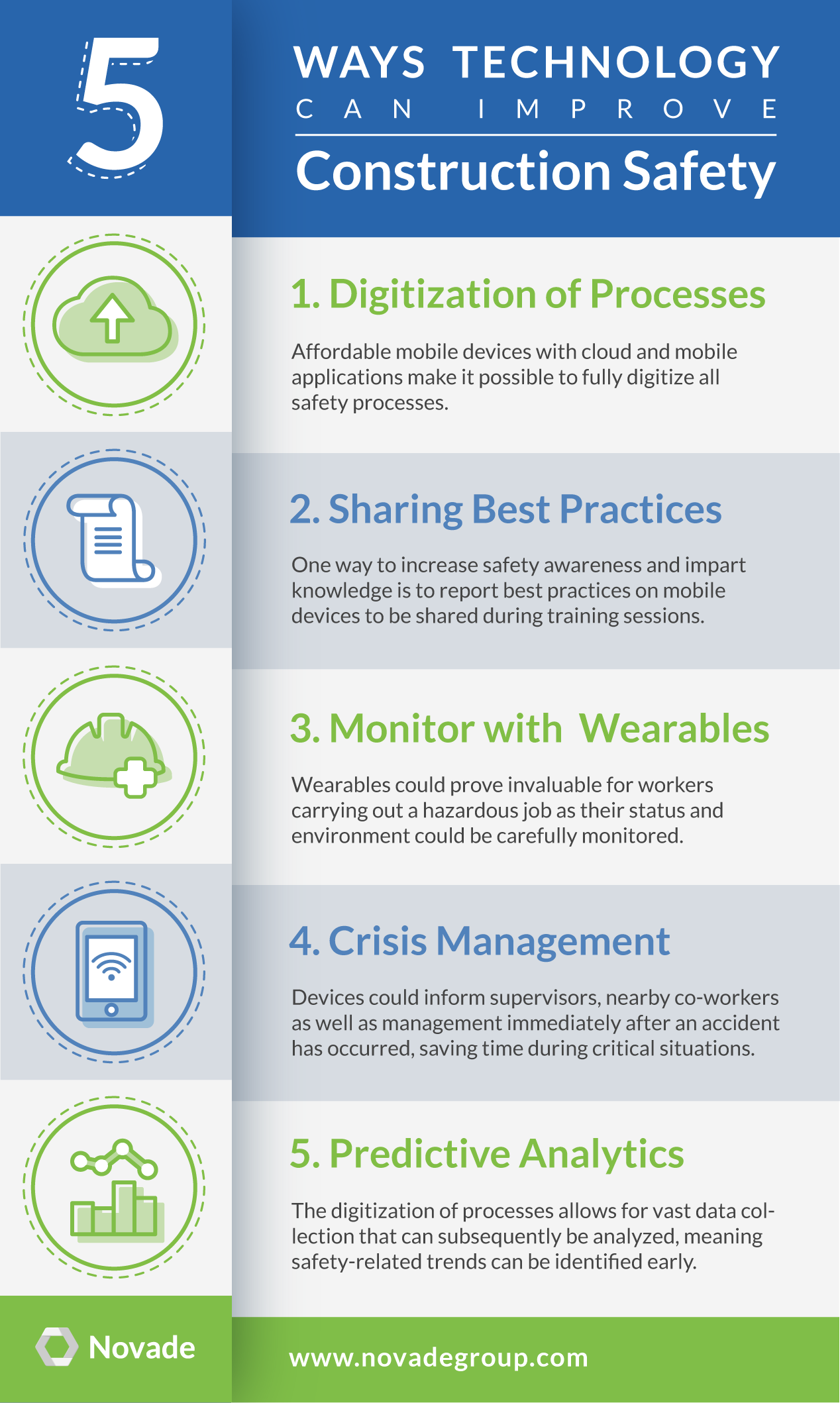 5

WAYS TECHNOLOGY
CAN IMPROVE
Construction Safety

1. Digitization of Processes

Affordable mobile devices with cloud and mobile applications make it possible to fully digitize all safety processes.

2. Sharing Best Practices

One way to increase safety awareness and impart knowledge is to report best practices on mobile devices to be shared during training sessions.

3. Monitor with Wearables

Wearables could prove invaluable for workers carrying out a hazardous job as their status and environment could be carefully monitored.

4. Crisis Management

Devices could inform supervisors, nearby co-workers as well as management immediately after an accident has occurred, saving time during critical situations.

5. Predictive Analytics

The digitization of processes allows for vast data collection that can subsequently be analyzed, meaning safety-related trends can be identified early.

Novade

www.novadegroup.com